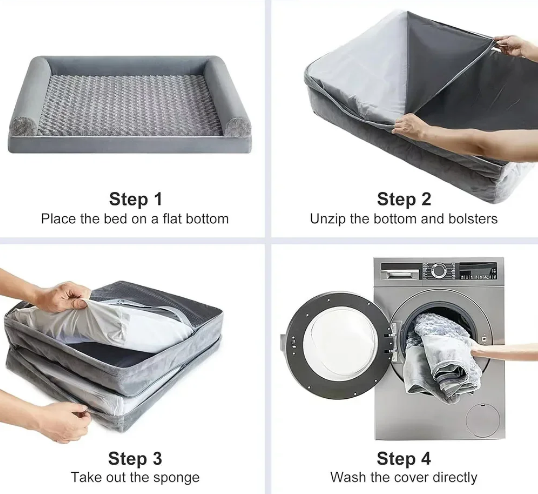 Step 1
Place the bed on a flat bottom

Step 2
Unzip the bottom and bolsters

Step 3
Take out the sponge

Step 4
Wash the cover directly